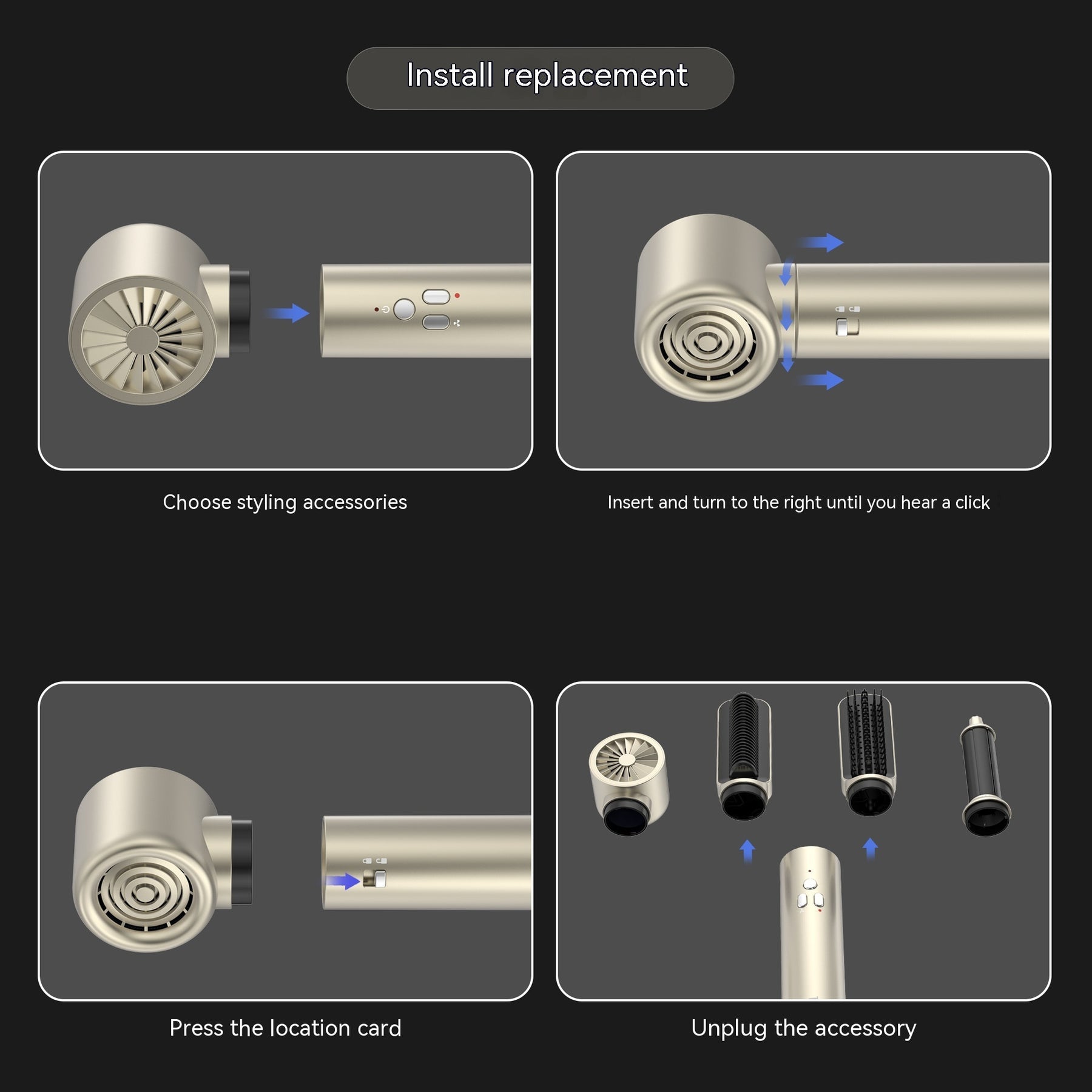 Install replacement

Choose styling accessories

Insert and turn to the right until you hear a click

Press the location card

Unplug the accessory